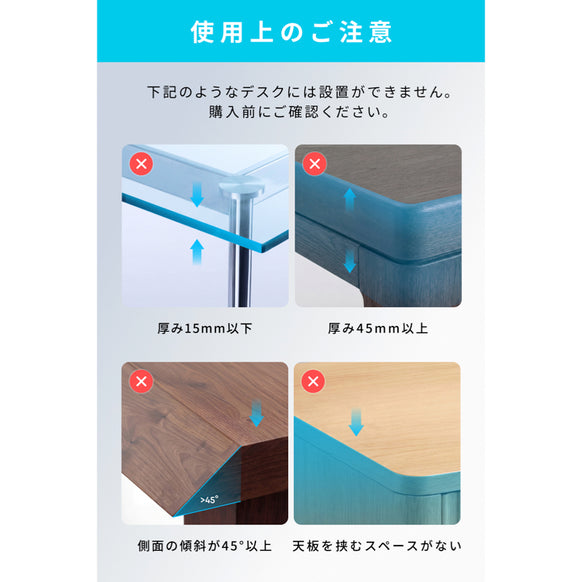 使用上のご注意

下記のようなデスクには設置ができません。
購入前にご確認ください。

厚み15mm以下

厚み45mm以上

>45°

側面の傾斜が45°以上

天板を挟むスペースがない